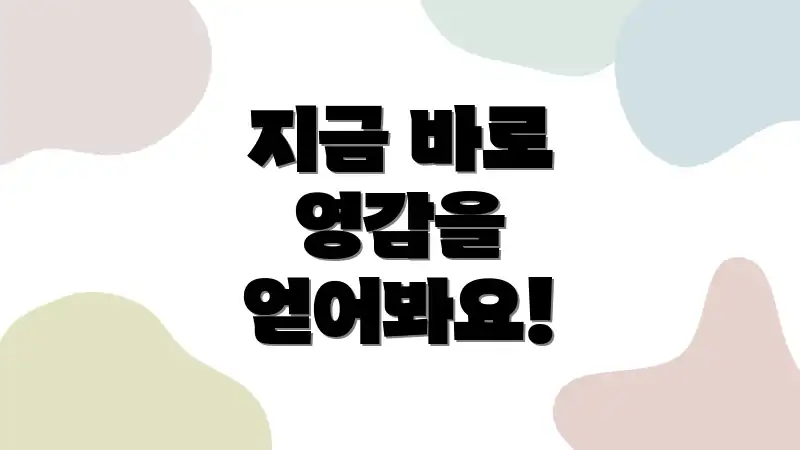 지금 바로
영감을
얻어봐요!